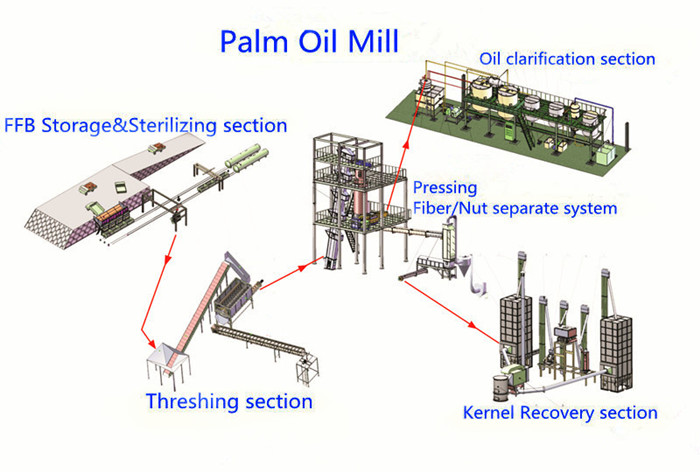 Palm Oil Mill

Oil clarification section

FFB Storage&Sterilizing section

Pressing
Fiber/Nut separate system

Threshing section

Kernel Recovery section